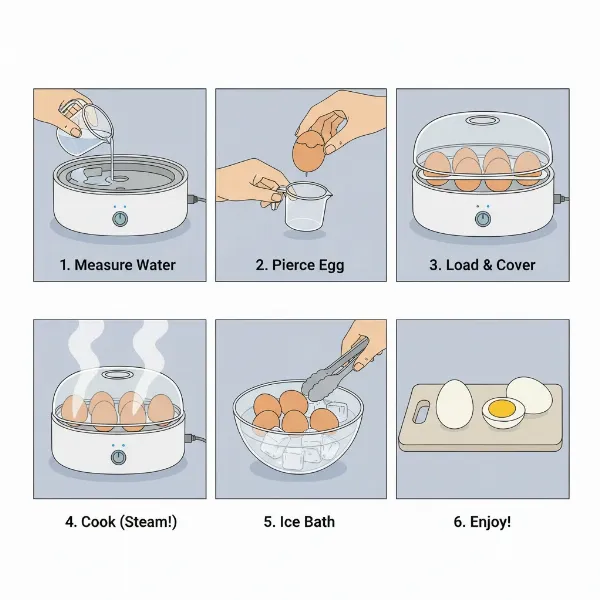 1. Measure Water

2. Pierce Egg

3. Load & Cover

4. Cook (Steam!)

5. Ice Bath

6. Enjoy!